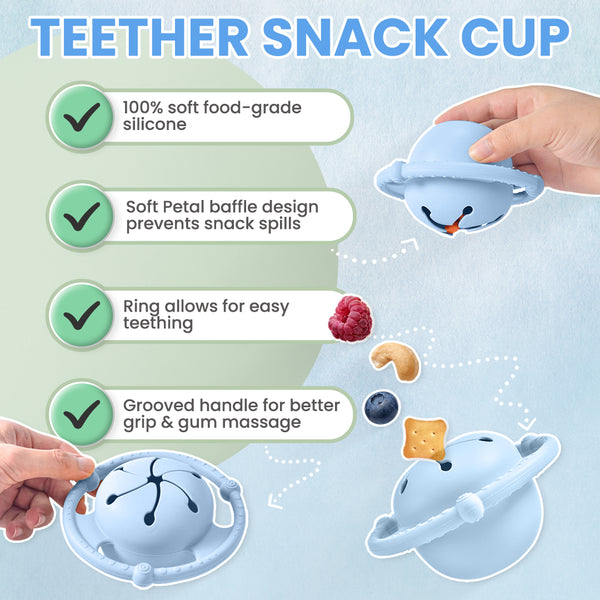 TEETHER SNACK CUP

100% soft food-grade silicone

Soft Petal baffle design prevents snack spills

Ring allows for easy teething

Grooved handle for better grip & gum massage