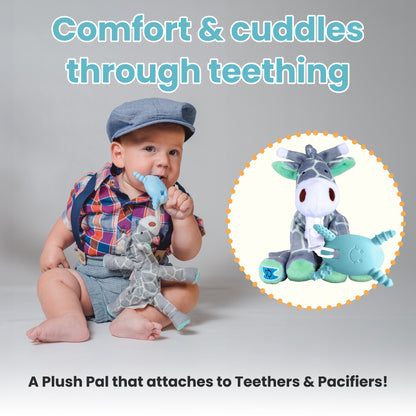 Comfort & cuddles through teething

A Plush Pal that attaches to Teethers & Pacifiers!